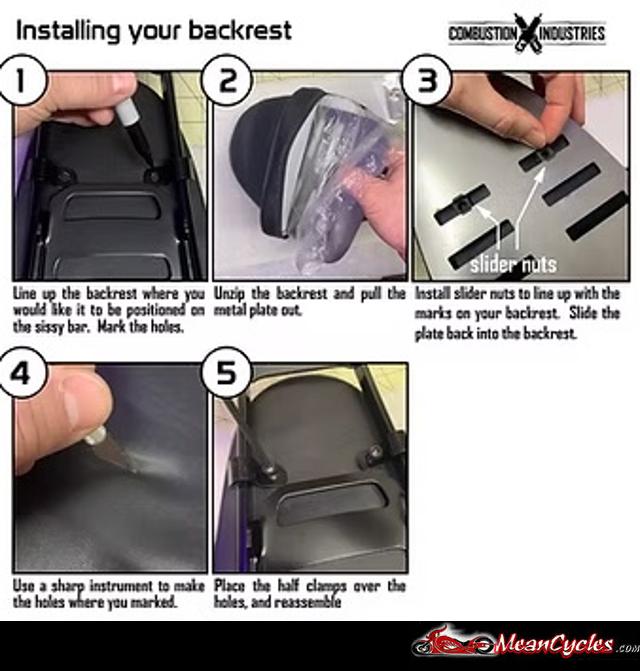 Installing your backrest

COMBUSTION INDUSTRIES

1

Line up the backrest where you would like it to be positioned on the sissy bar. Mark the holes.

2

Unzip the backrest and pull the metal plate out.

3

slider nuts

Install slider nuts to line up with the marks on your backrest. Slide the plate back into the backrest.

4

Use a sharp instrument to make the holes where you marked.

5

Place the half clamps over the holes, and reassemble

MeanCycles.com