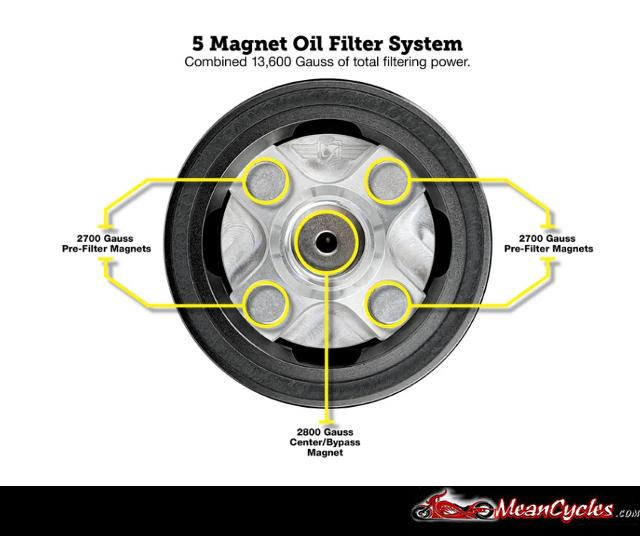 5 Magnet Oil Filter System
Combined 13,600 Gauss of total filtering power.

2700 Gauss
Pre-Filter Magnets

2700 Gauss
Pre-Filter Magnets

2800 Gauss
Center/Bypass
Magnet

MeanCycles.com